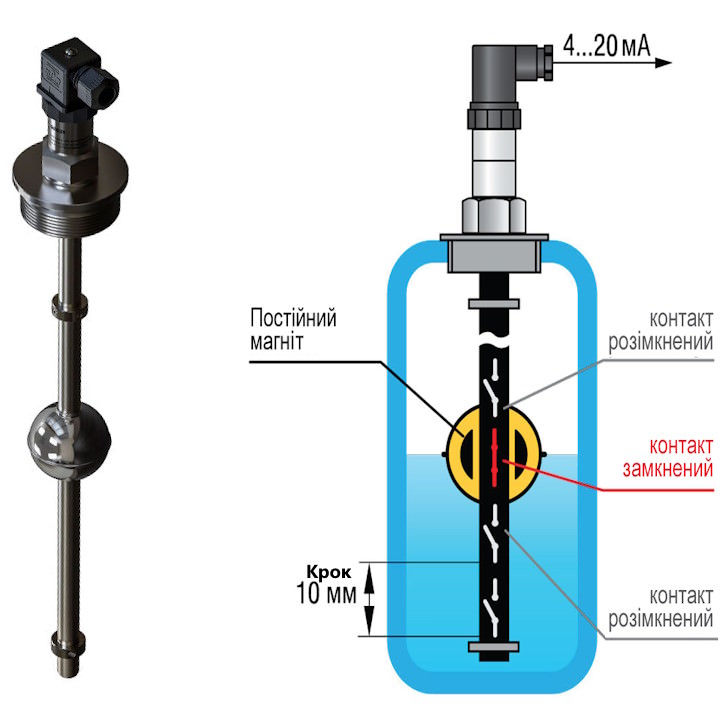 4...20 мА

Постійний магніт

контакт розімкнений

контакт замкнений

Крок 10 мм

контакт розімкнений